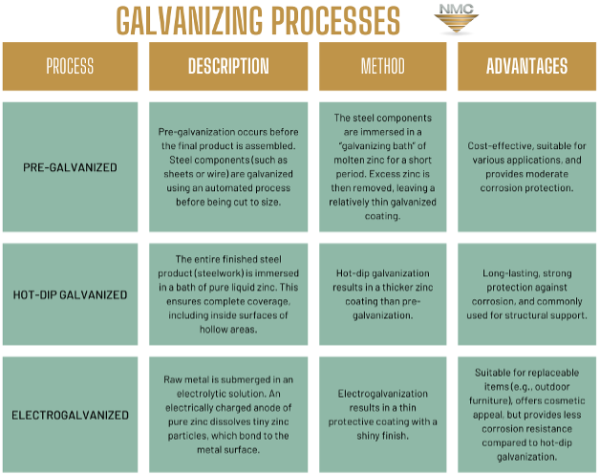 GALVANIZING PROCESSES

NMC

| PROCESS | DESCRIPTION | METHOD | ADVANTAGES |
|---|---|---|---|
| PRE-GALVANIZED | Pre-galvanization occurs before the final product is assembled. Steel components (such as sheets or wire) are galvanized using an automated process before being cut to size. | The steel components are immersed in a "galvanizing bath" of molten zinc for a short period. Excess zinc is then removed, leaving a relatively thin galvanized coating. | Cost-effective, suitable for various applications, and provides moderate corrosion protection. |
| HOT-DIP GALVANIZED | The entire finished steel product (steelwork) is immersed in a bath of pure liquid zinc. This ensures complete coverage, including inside surfaces of hollow areas. | Hot-dip galvanization results in a thicker zinc coating than pre-galvanization. | Long-lasting, strong protection against corrosion, and commonly used for structural support. |
| ELECTROGALVANIZED | Raw metal is submerged in an electrolytic solution. An electrically charged anode of pure zinc dissolves tiny zinc particles, which bond to the metal surface. | Electrogalvanization results in a thin protective coating with a shiny finish. | Suitable for replaceable items (e.g., outdoor furniture), offers cosmetic appeal, but provides less corrosion resistance compared to hot-dip galvanization. |